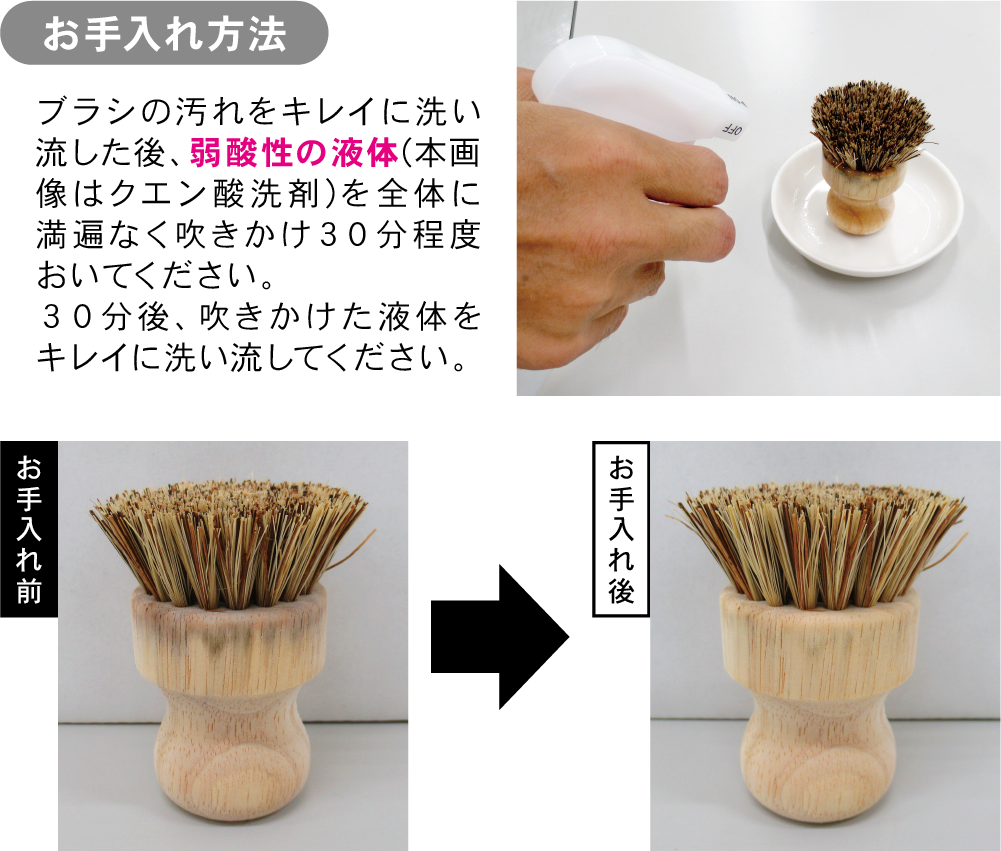 お手入れ方法

ブラシの汚れをキレイに洗い流した後、弱酸性の液体(本画像はクエン酸洗剤)を全体に満遍なく吹きかけ30分程度おいてください。
30分後、吹きかけた液体をキレイに洗い流してください。

OFF

お手入れ前

お手入れ後