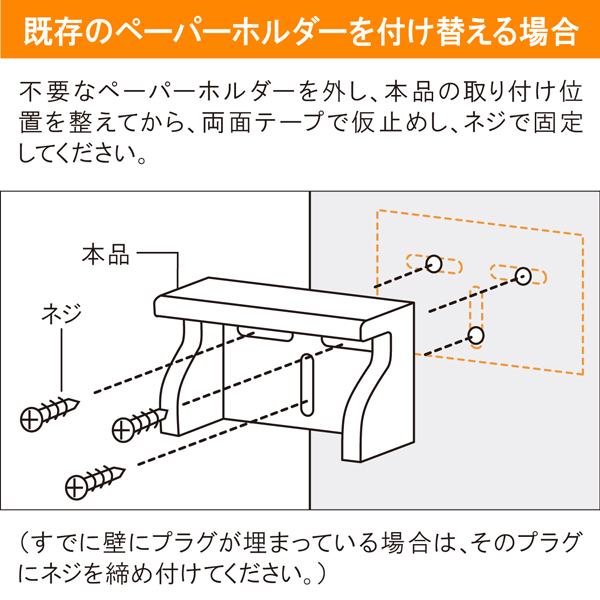 既存のペーパーホルダーを付け替える場合

不要なペーパーホルダーを外し、本品の取り付け位置を整えてから、両面テープで仮止めし、ネジで固定してください。

本品

ネジ

（すでに壁にプラグが埋まっている場合は、そのプラグにネジを締め付けてください。）